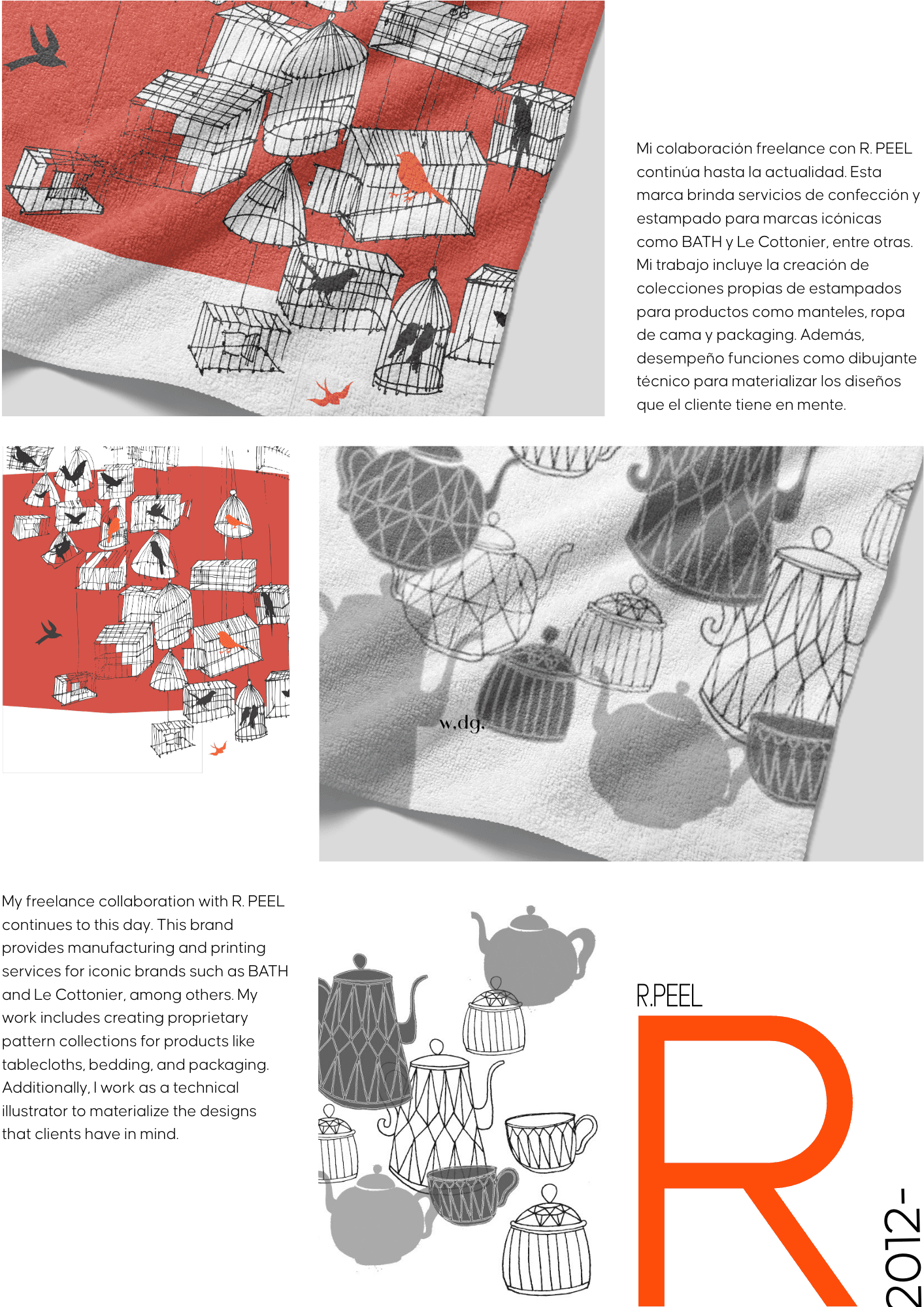 Mi colaboración freelance con R. PEEL continúa hasta la actualidad. Esta marca brinda servicios de confección y estampado para marcas icónicas como BATH y Le Cottonier, entre otras. Mi trabajo incluye la creación de colecciones propias de estampados para productos como manteles, ropa de cama y packaging. Además, desempeño funciones como dibujante técnico para materializar los diseños que el cliente tiene en mente.

w.dg.

My freelance collaboration with R. PEEL continues to this day. This brand provides manufacturing and printing services for iconic brands such as BATH and Le Cottonier, among others. My work includes creating proprietary pattern collections for products like tablecloths, bedding, and packaging. Additionally, I work as a technical illustrator to materialize the designs that clients have in mind.

R.PEEL

R

2012-